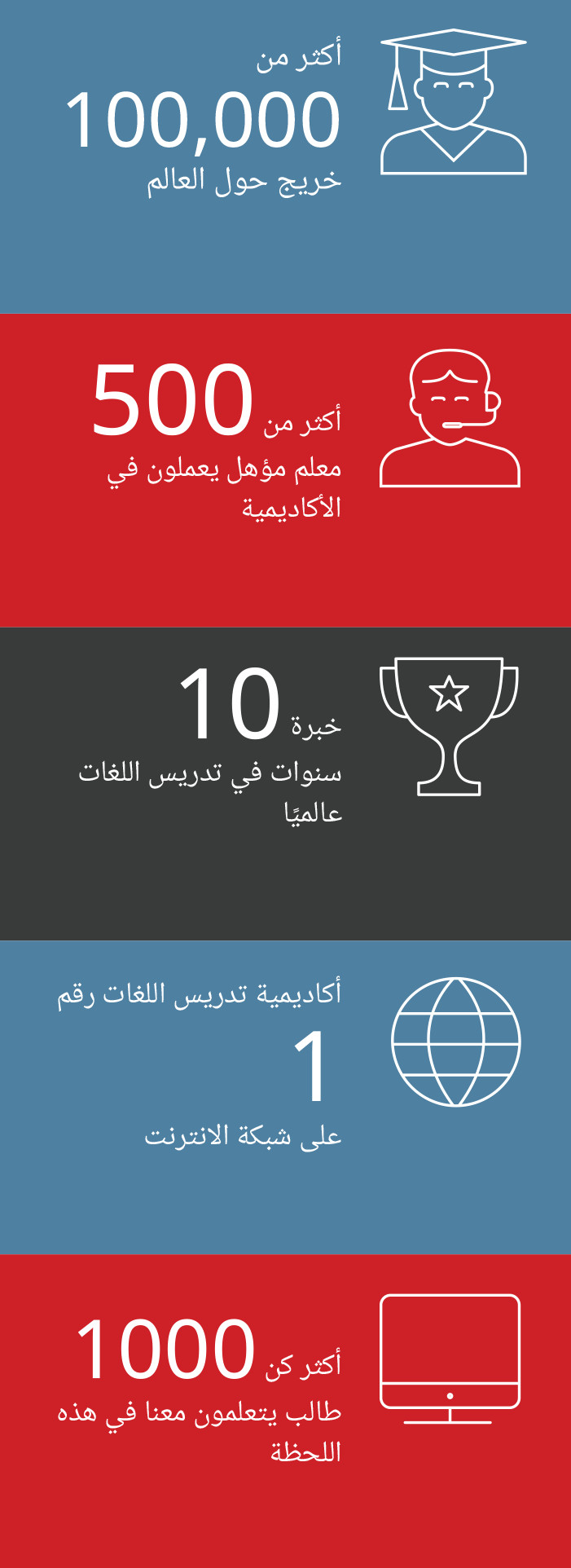 أكثر من
100,000
خريج حول العالم

أكثر من 500
معلم مؤهل يعملون في الأكاديمية

خبرة 10
سنوات في تدريس اللغات عالميًا

أكاديمية تدريس اللغات رقم
1
على شبكة الانترنت

أكثر كن 1000
طالب يتعلمون معنا في هذه اللحظة